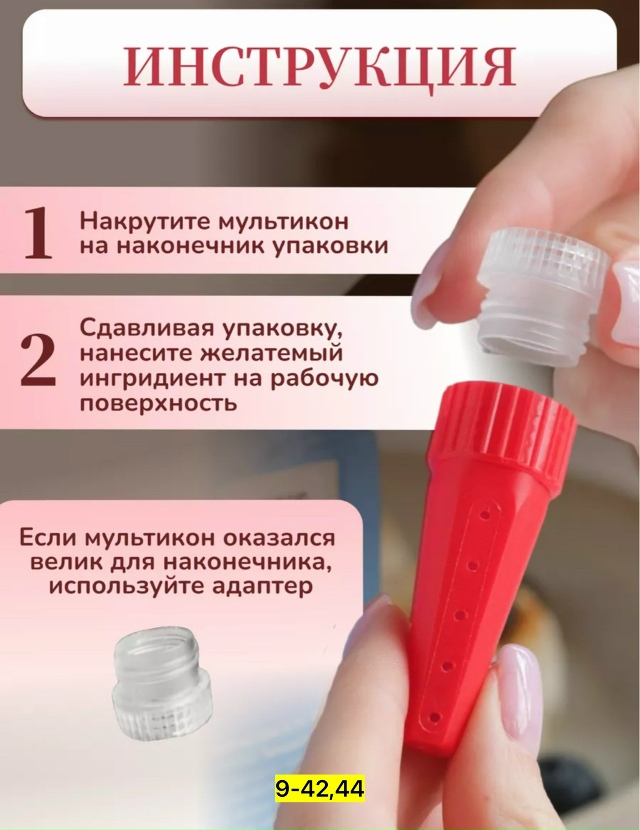 ИНСТРУКЦИЯ

1 Накрутите мультикон на наконечник упаковки

2 Сдавливая упаковку, нанесите желатемый ингридиент на рабочую поверхность

Если мультикон оказался велик для наконечника, используйте адаптер

9-42,44