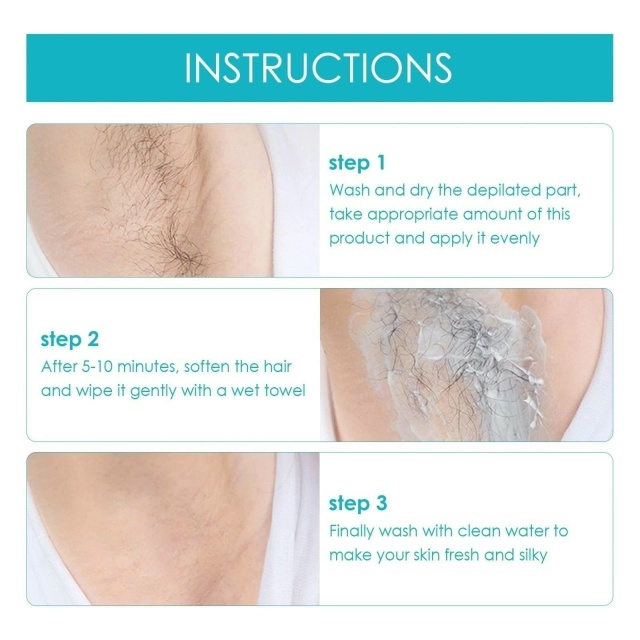 INSTRUCTIONS

step 1
Wash and dry the depilated part, take appropriate amount of this product and apply it evenly

step 2
After 5-10 minutes, soften the hair and wipe it gently with a wet towel

step 3
Finally wash with clean water to make your skin fresh and silky