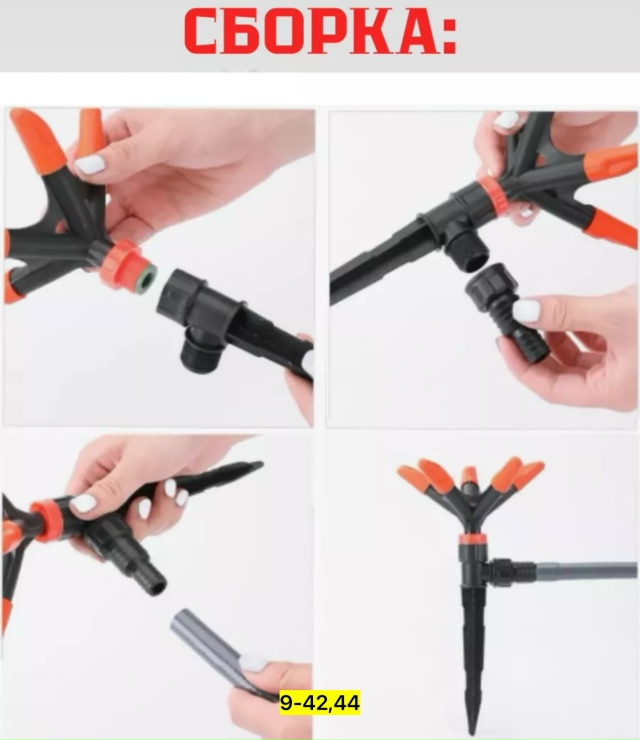 СБОРКА:

9-42,44