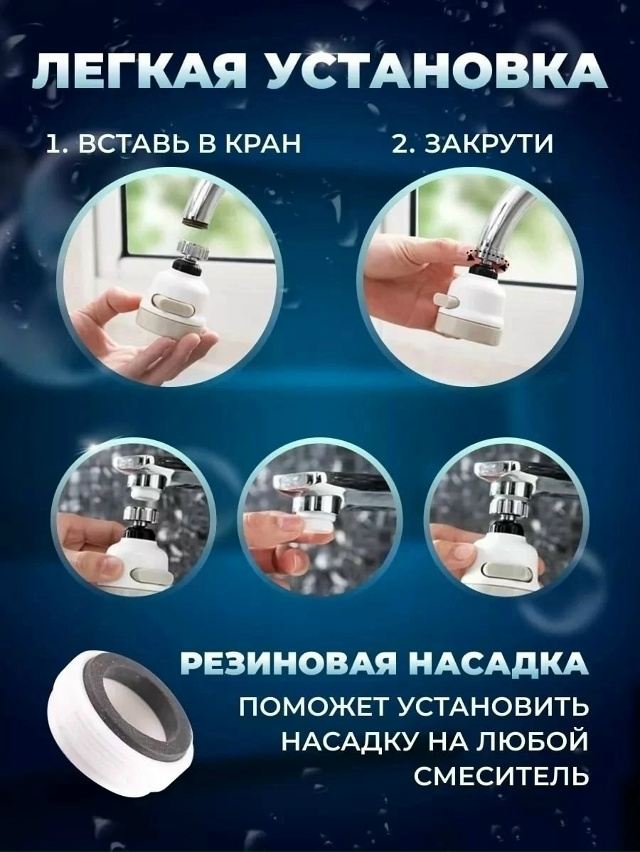 ЛЕГКАЯ УСТАНОВКА

1. ВСТАВЬ В КРАН

2. ЗАКРУТИ

РЕЗИНОВАЯ НАСАДКА

ПОМОЖЕТ УСТАНОВИТЬ НАСАДКУ НА ЛЮБОЙ СМЕСИТЕЛЬ