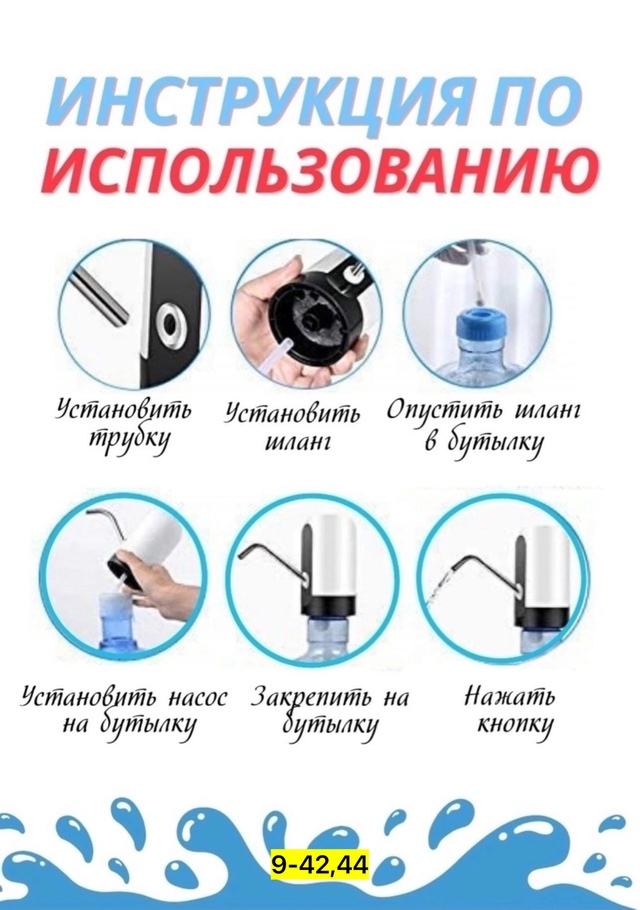 ИНСТРУКЦИЯ ПО
ИСПОЛЬЗОВАНИЮ

Установить трубку

Установить шланг

Опустить шланг в бутылку

Установить насос на бутылку

Закрепить на бутылку

Нажать кнопку

9-42,44