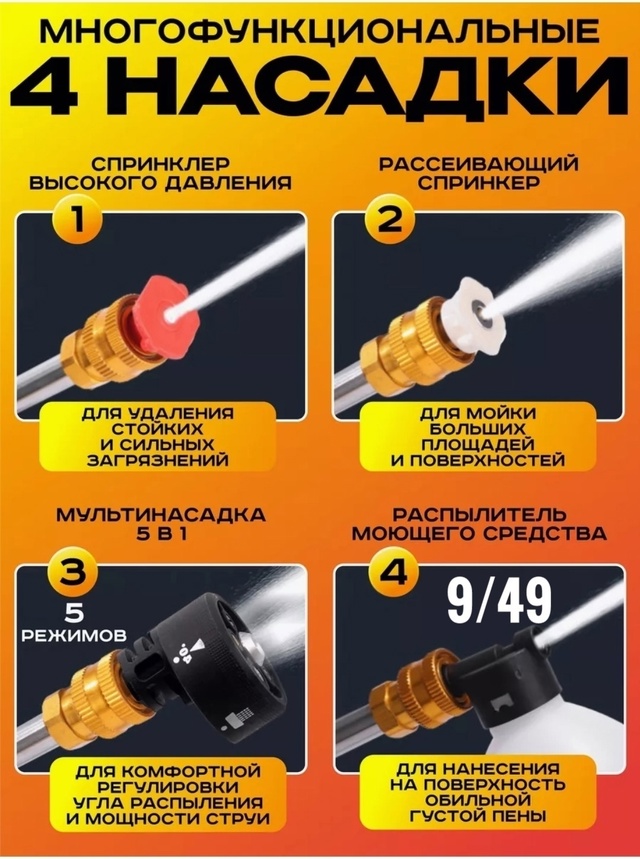 МНОГОФУНКЦИОНАЛЬНЫЕ
4 НАСАДКИ

СПРИНКЛЕР ВЫСОКОГО ДАВЛЕНИЯ

1

ДЛЯ УДАЛЕНИЯ СТОЙКИХ И СИЛЬНЫХ ЗАГРЯЗНЕНИЙ

РАССЕИВАЮЩИЙ СПРИНКЕР

2

ДЛЯ МОЙКИ БОЛЬШИХ ПЛОЩАДЕЙ И ПОВЕРХНОСТЕЙ

МУЛЬТИНАСАДКА 5 В 1

3

5 РЕЖИМОВ

ДЛЯ КОМФОРТНОЙ РЕГУЛИРОВКИ УГЛА РАСПЫЛЕНИЯ И МОЩНОСТИ СТРУИ

РАСПЫЛИТЕЛЬ МОЮЩЕГО СРЕДСТВА

4

9/49

ДЛЯ НАНЕСЕНИЯ НА ПОВЕРХНОСТЬ ОБИЛЬНОЙ ГУСТОЙ ПЕНЫ