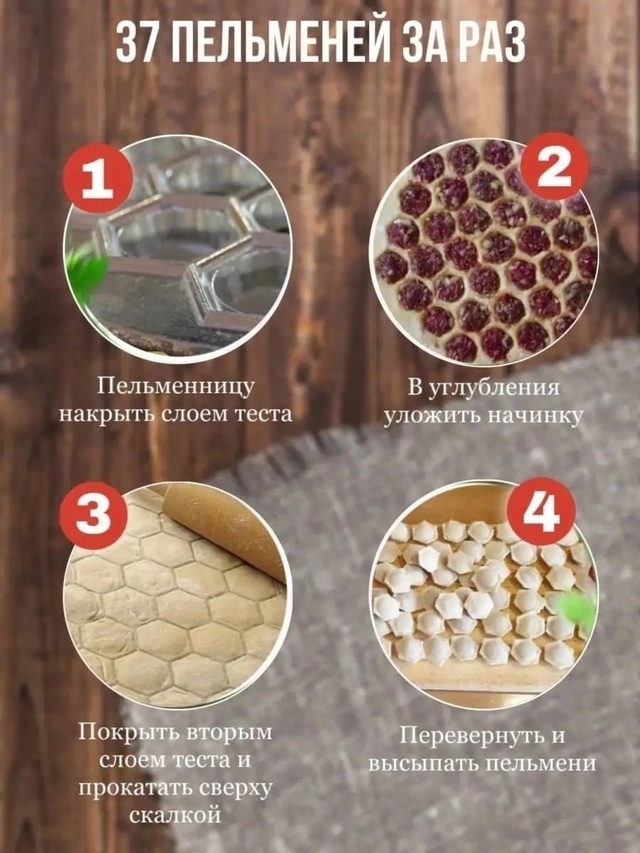 37 ПЕЛЬМЕНЕЙ ЗА РАЗ

1

Пельменницу накрыть слоем теста

2

В углубления уложить начинку

3

Покрыть вторым слоем теста и прокатать сверху скалкой

4

Перевернуть и высыпать пельмени