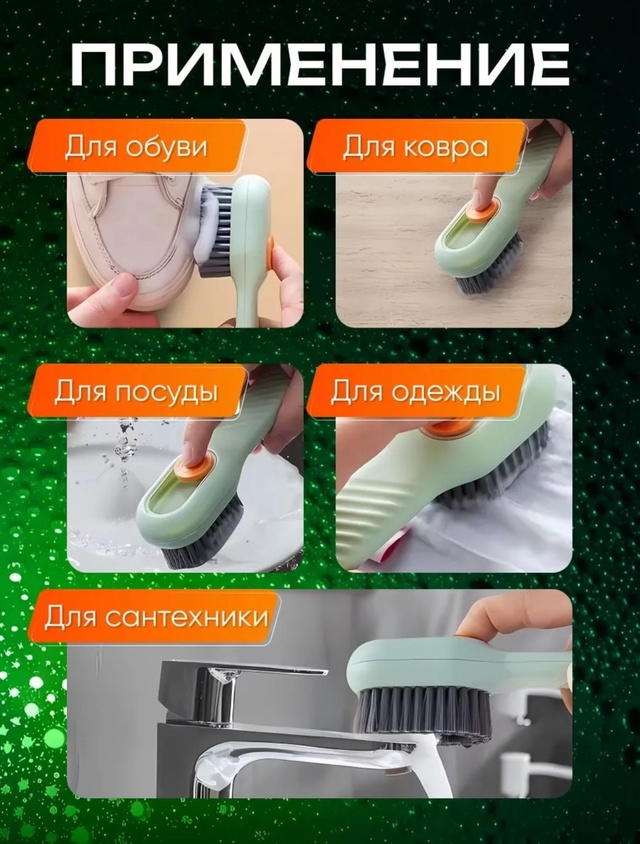 ПРИМЕНЕНИЕ

Для обуви

Для ковра

Для посуды

Для одежды

Для сантехники