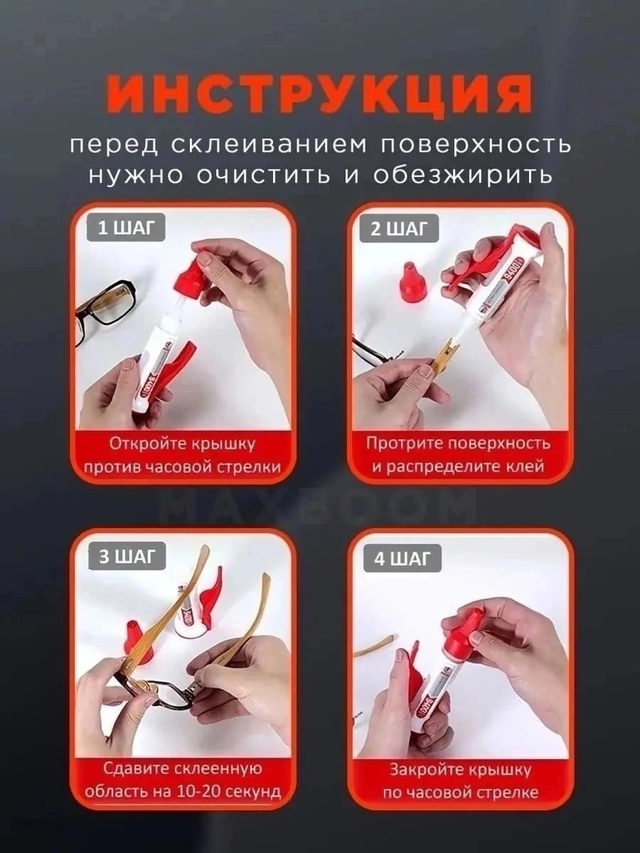 ИНСТРУКЦИЯ
перед склеиванием поверхность нужно очистить и обезжирить

1 ШАГ
Откройте крышку против часовой стрелки

2 ШАГ
Протрите поверхность и распределите клей

MAXBOOM

3 ШАГ
Сдавите склеенную область на 10-20 секунд

4 ШАГ
Закройте крышку по часовой стрелке