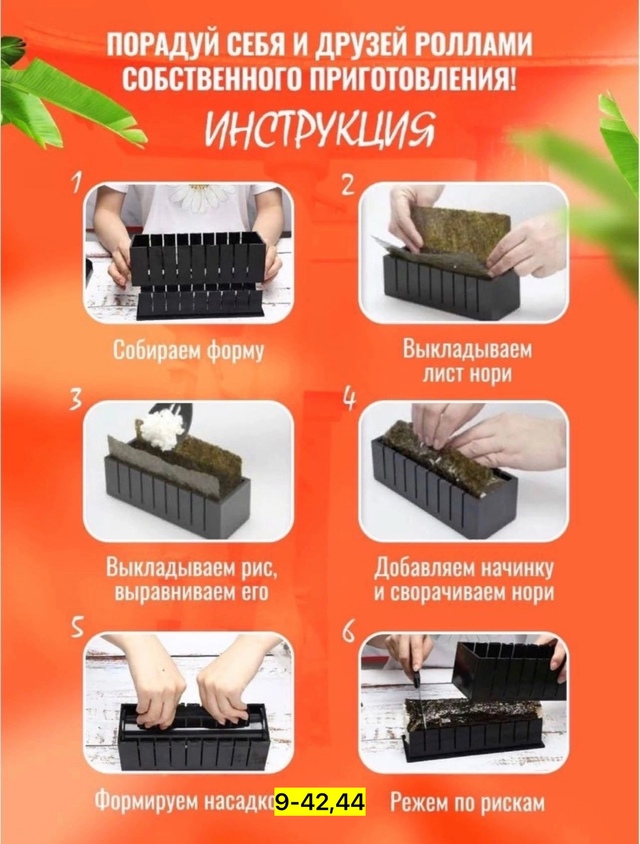 ПОРАДУЙ СЕБЯ И ДРУЗЕЙ РОЛЛАМИ СОБСТВЕННОГО ПРИГОТОВЛЕНИЯ!

ИНСТРУКЦИЯ

1

Собираем форму

2

Выкладываем лист нори

3

Выкладываем рис, выравниваем его

4

Добавляем начинку и сворачиваем нори

5

Формируем насадко 9-42,44

6

Режем по рискам