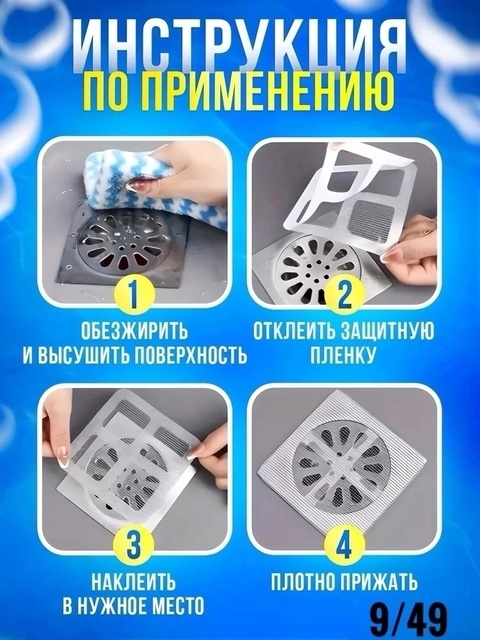 ИНСТРУКЦИЯ
ПО ПРИМЕНЕНИЮ

1
ОБЕЗЖИРИТЬ
И ВЫСУШИТЬ ПОВЕРХНОСТЬ

2
ОТКЛЕИТЬ ЗАЩИТНУЮ
ПЛЕНКУ

3
НАКЛЕИТЬ
В НУЖНОЕ МЕСТО

4
ПЛОТНО ПРИЖАТЬ

9/49