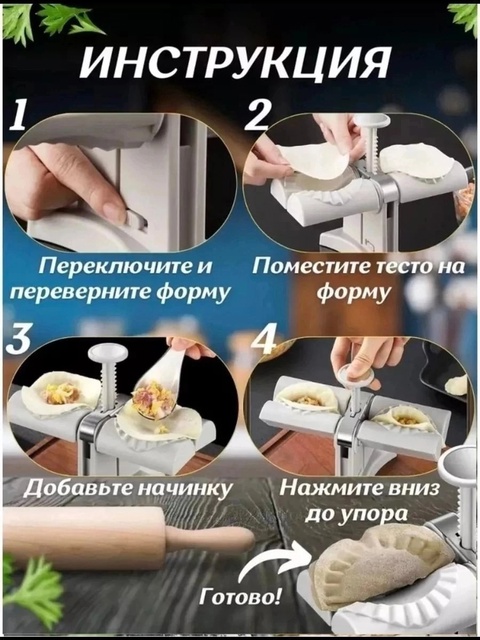 ИНСТРУКЦИЯ

1

Переключите и переверните форму

2

Поместите тесто на форму

3

Добавьте начинку

4

Нажмите вниз до упора

Готово!