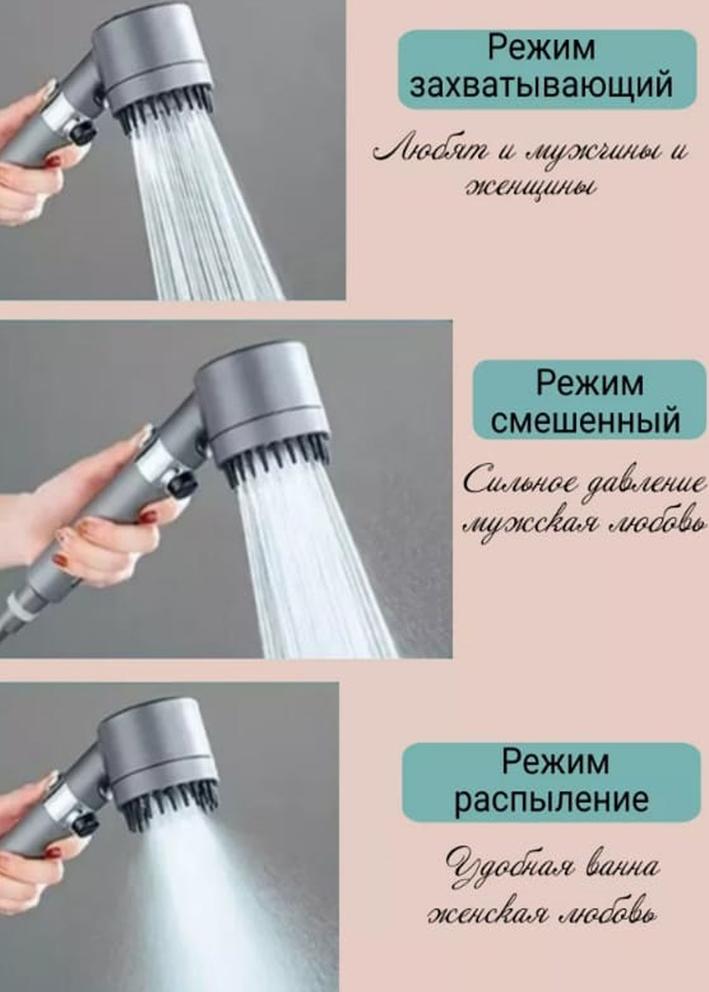 Режим захватывающий

Любят и мужчины и женщины

Режим смешенный

Сильное давление мужская любовь

Режим распыление

Удобная ванна женская любовь